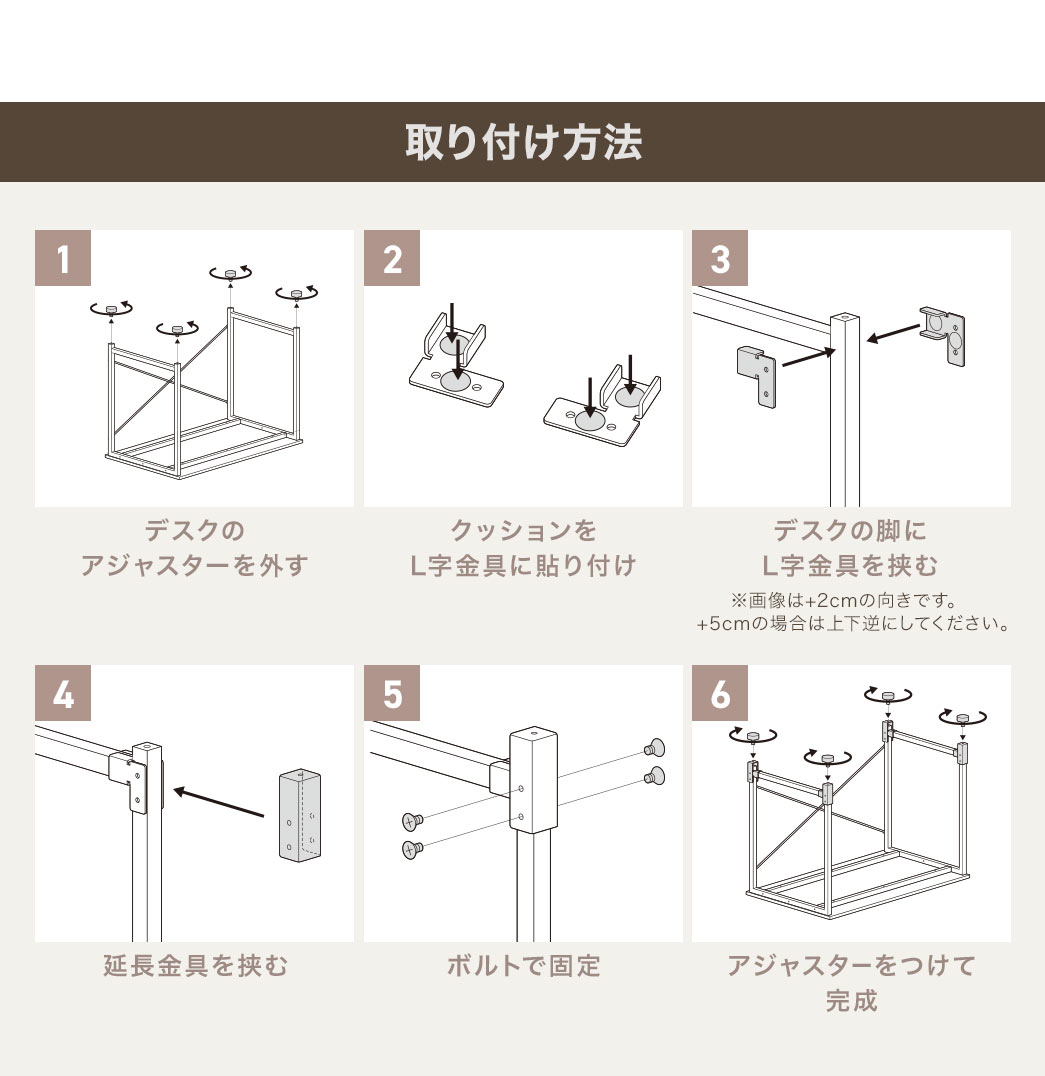 取り付け方法

1

デスクの
アジャスターを外す

2

クッションを
L字金具に貼り付け

3

デスクの脚に
L字金具を挟む

※画像は+2cmの向きです。
+5cmの場合は上下逆にしてください。

4

延長金具を挟む

5

ボルトで固定

6

アジャスターをつけて
完成