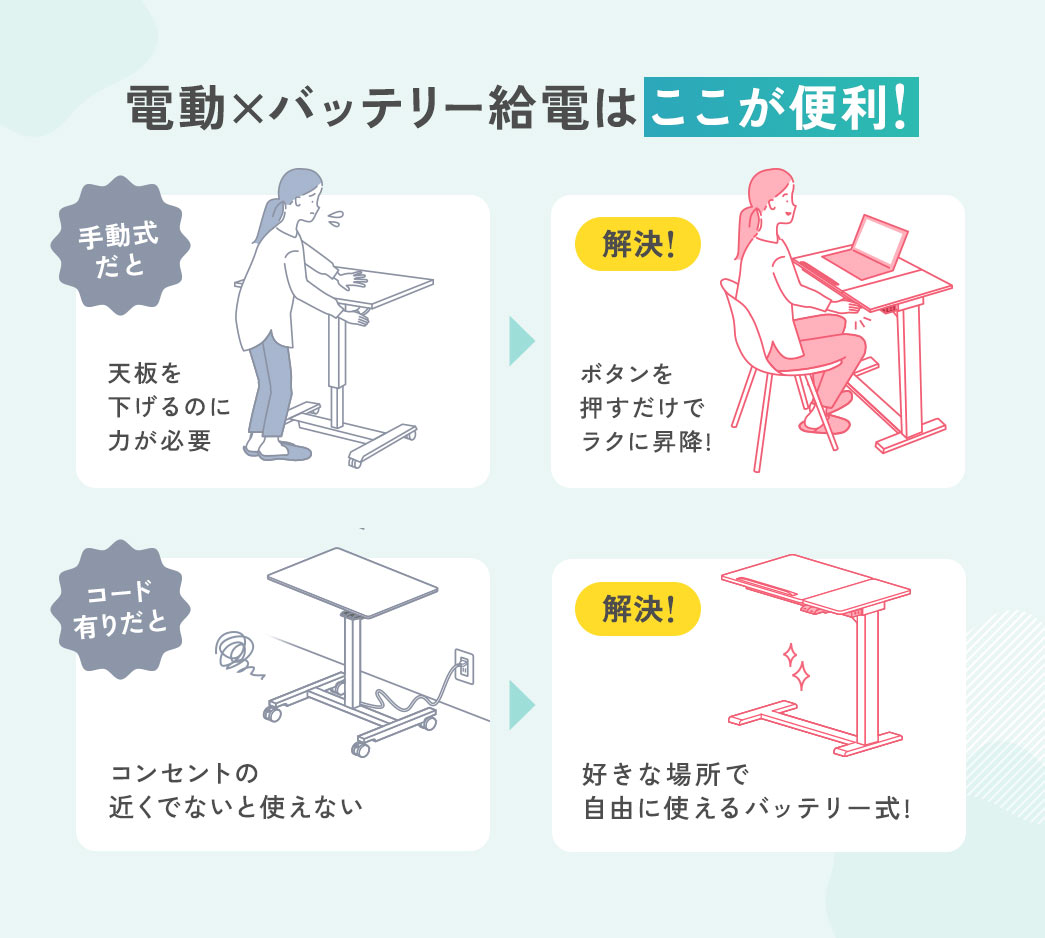 電動×バッテリー給電はここが便利!

手動式だと

天板を下げるのに力が必要

解決!

ボタンを押すだけでラクに昇降!

コード有りだと

コンセントの近くでないと使えない

解決!

好きな場所で自由に使えるバッテリー式!