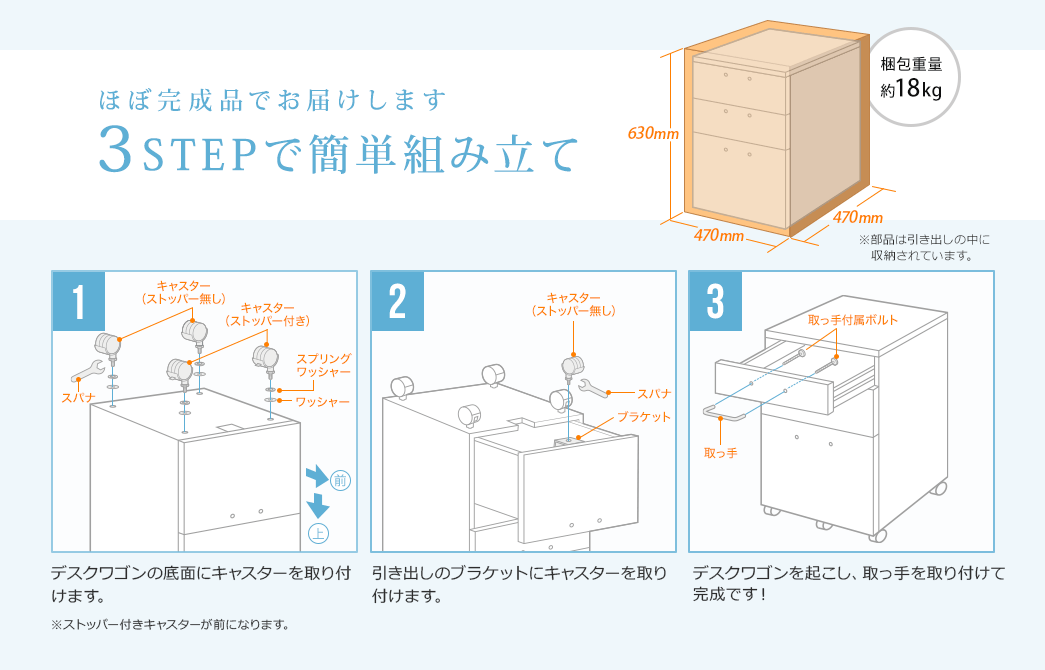 ほぼ完成品でお届けします
3STEPで簡単組み立て

630mm
470mm
470mm
梱包重量
約18kg
※部品は引き出しの中に収納されています。

1
キャスター（ストッパー無し）
キャスター（ストッパー付き）
スプリングワッシャー
ワッシャー
スパナ
前
上
デスクワゴンの底面にキャスターを取り付けます。
※ストッパー付きキャスターが前になります。

2
キャスター（ストッパー無し）
スパナ
ブラケット
引き出しのブラケットにキャスターを取り付けます。

3
取っ手付属ボルト
取っ手
デスクワゴンを起こし、取っ手を取り付けて完成です！