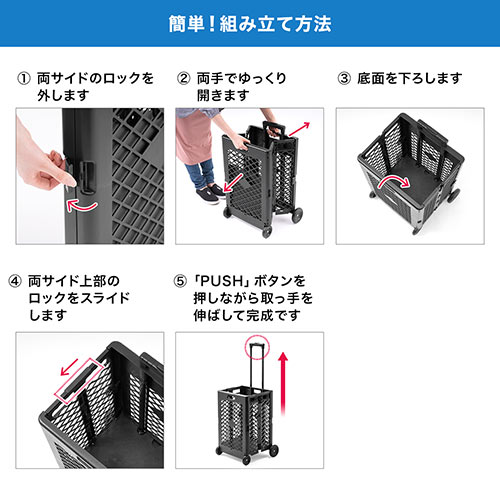 簡単！組み立て方法

① 両サイドのロックを外します

② 両手でゆっくり開きます

③ 底面を下ろします

④ 両サイド上部のロックをスライドします

⑤ 「PUSH」ボタンを押しながら取っ手を伸ばして完成です